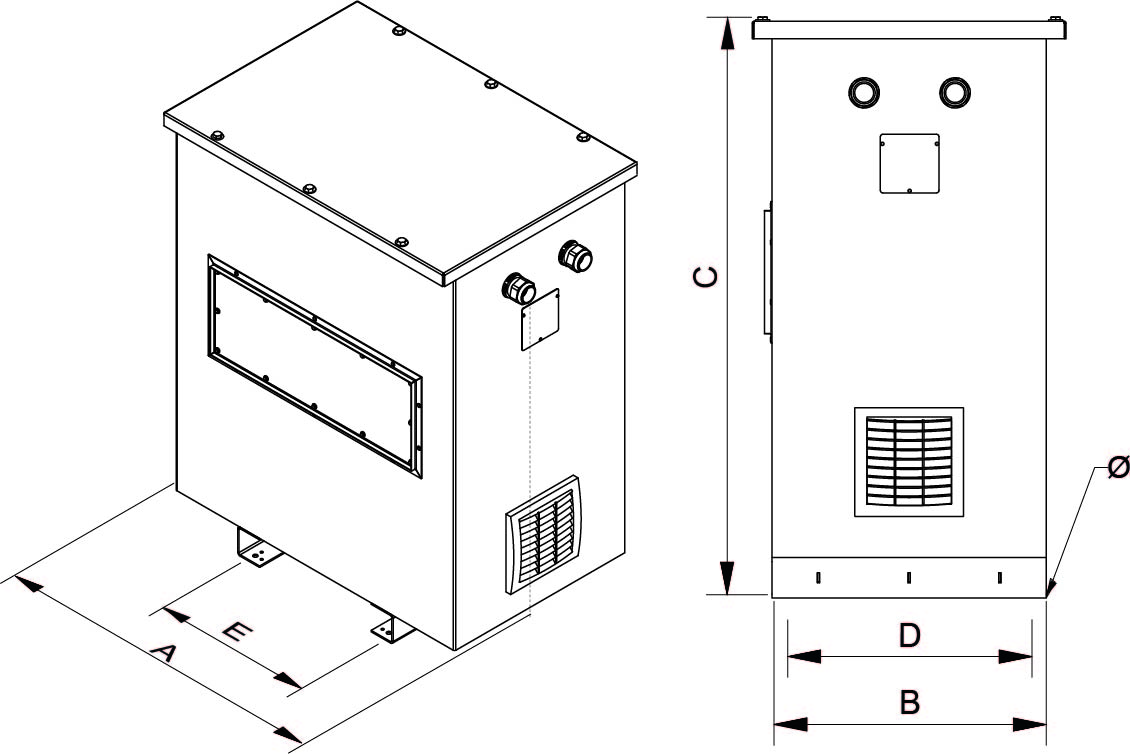 E
A
C
Ø
D
B