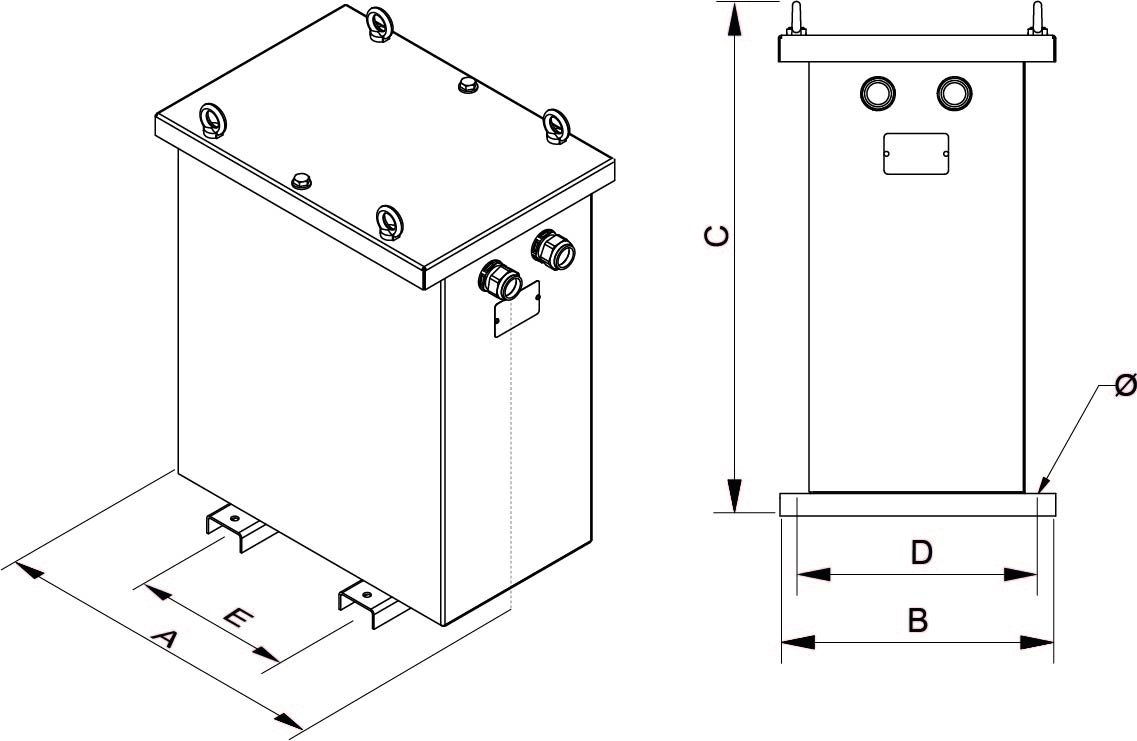 E
A
C
Ø
D
B