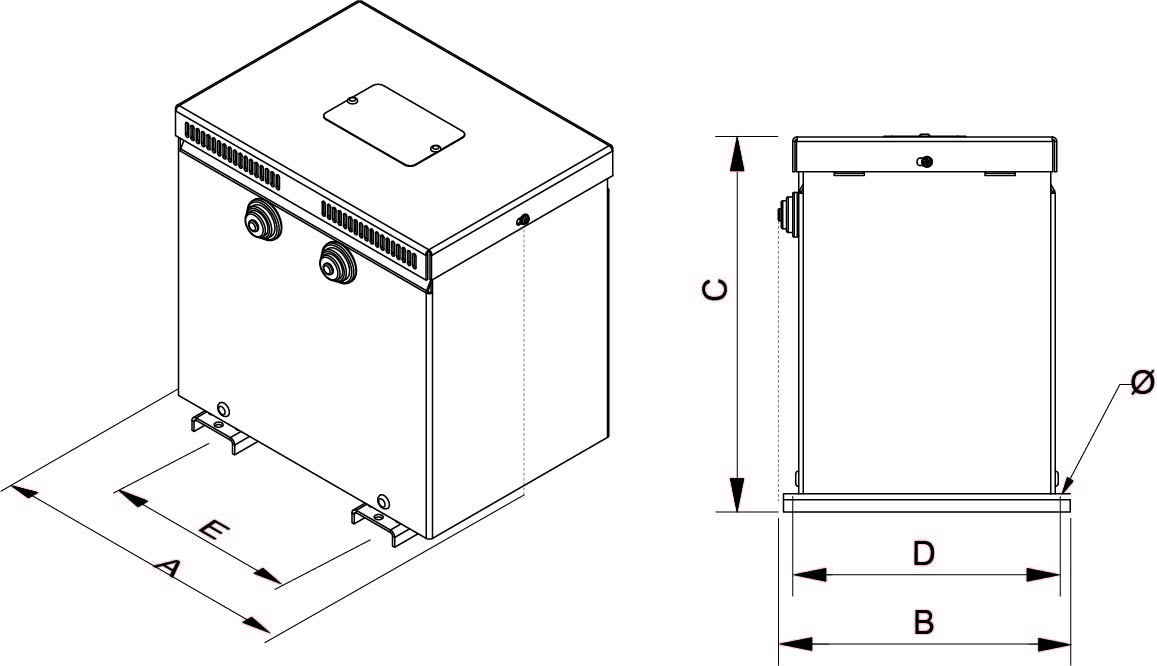 E
A
C
Ø
D
B